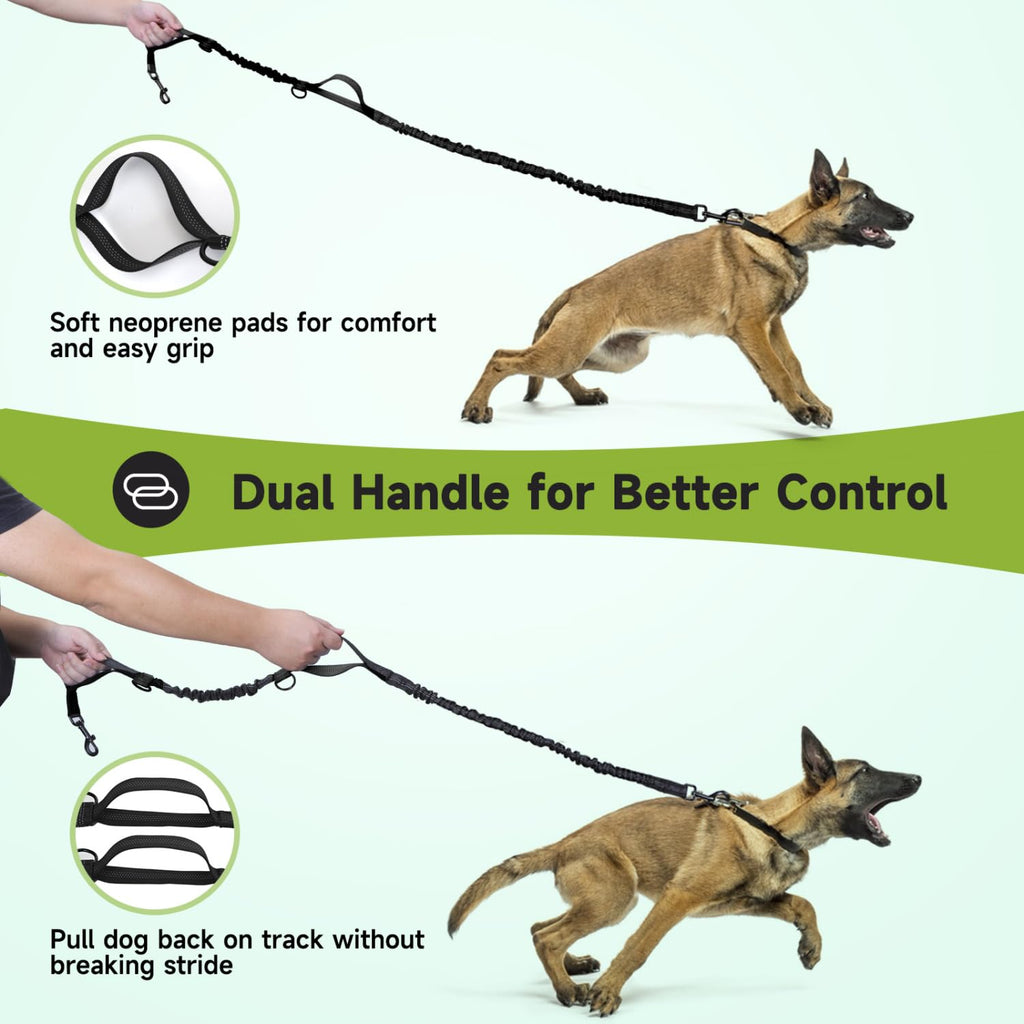 Soft neoprene pads for comfort and easy grip

Dual Handle for Better Control

Pull dog back on track without breaking stride