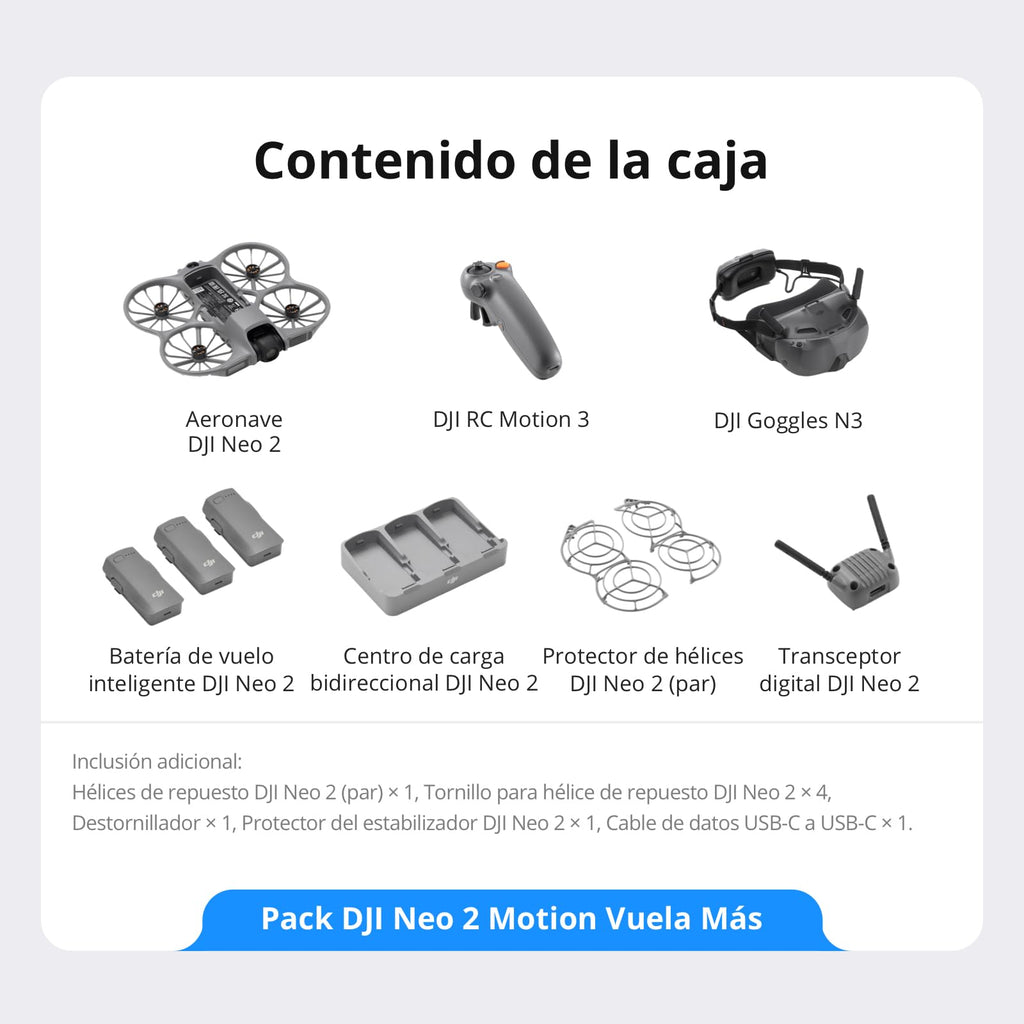 Contenido de la caja

Aeronave DJI Neo 2

DJI RC Motion 3

DJI Goggles N3

Batería de vuelo inteligente DJI Neo 2

Centro de carga bidireccional DJI Neo 2

Protector de hélices DJI Neo 2 (par)

Transceptor digital DJI Neo 2

Inclusión adicional:
Hélices de repuesto DJI Neo 2 (par) × 1, Tornillo para hélice de repuesto DJI Neo 2 × 4, Destornillador × 1, Protector del estabilizador DJI Neo 2 × 1, Cable de datos USB-C a USB-C × 1.

Pack DJI Neo 2 Motion Vuela Más