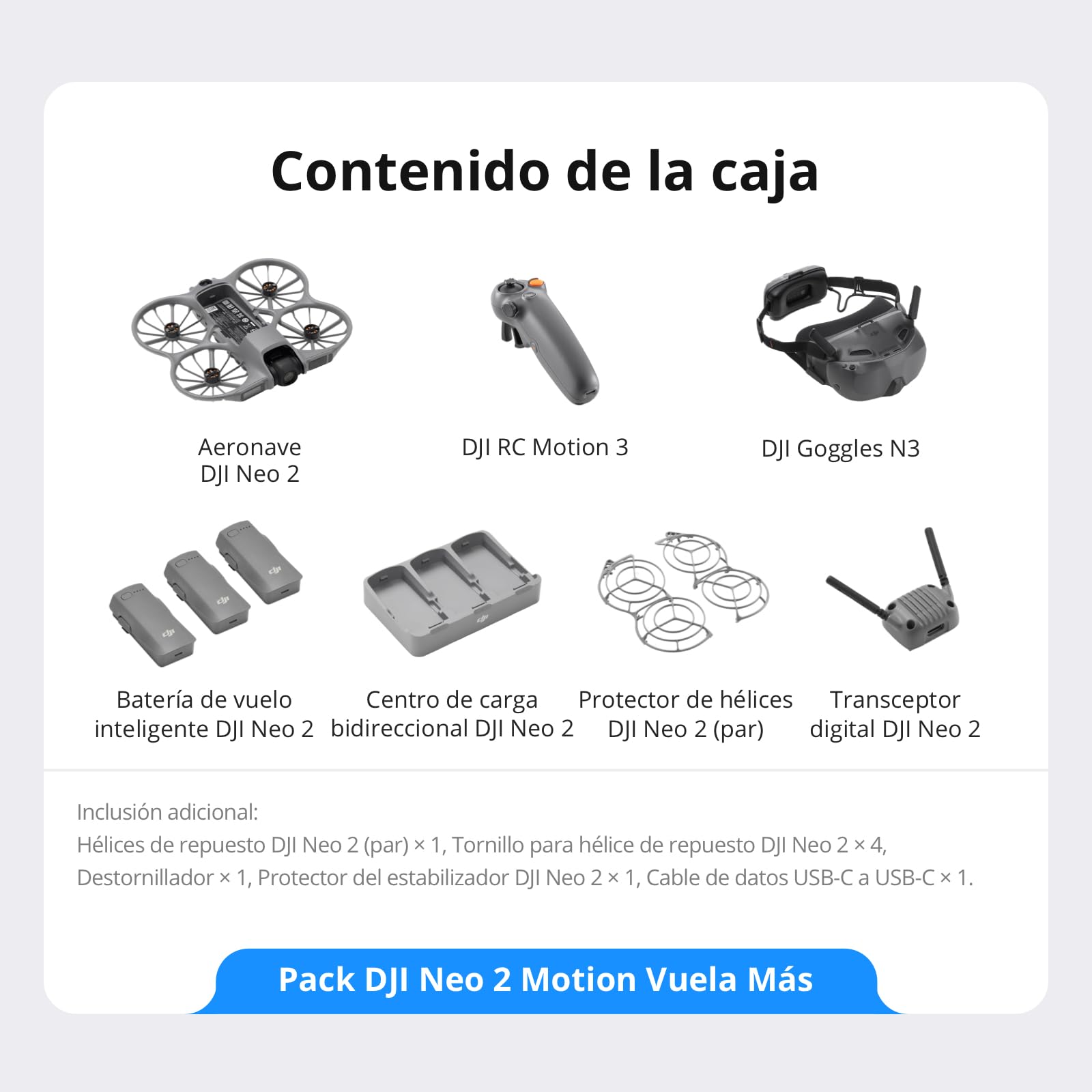 Contenido de la caja

Aeronave DJI Neo 2

DJI RC Motion 3

DJI Goggles N3

Batería de vuelo inteligente DJI Neo 2

Centro de carga bidireccional DJI Neo 2

Protector de hélices DJI Neo 2 (par)

Transceptor digital DJI Neo 2

Inclusión adicional:
Hélices de repuesto DJI Neo 2 (par) × 1, Tornillo para hélice de repuesto DJI Neo 2 × 4, Destornillador × 1, Protector del estabilizador DJI Neo 2 × 1, Cable de datos USB-C a USB-C × 1.

Pack DJI Neo 2 Motion Vuela Más