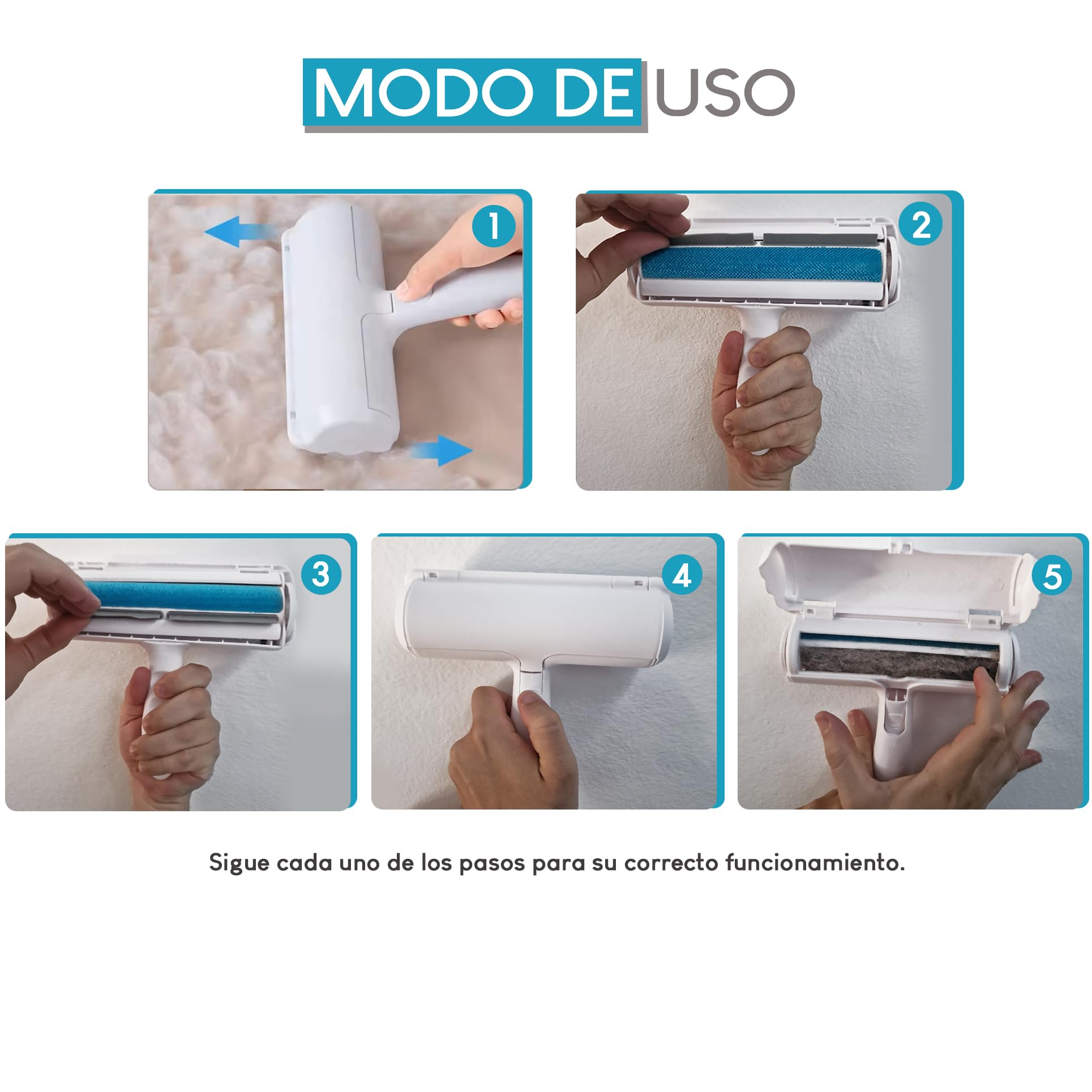 MODO DE USO

1

2

3

4

5

Sigue cada uno de los pasos para su correcto funcionamiento.