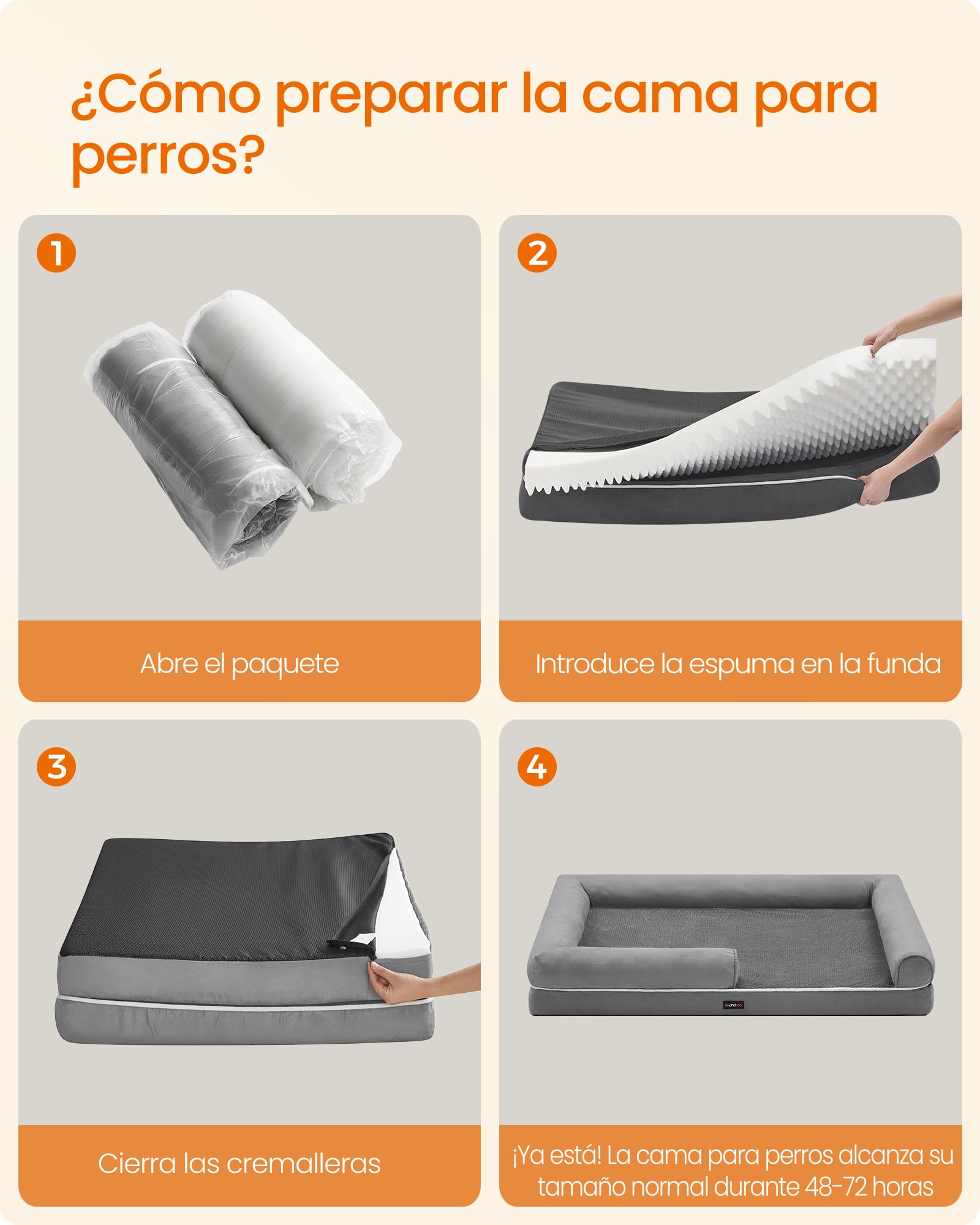 ¿Cómo preparar la cama para perros?

1

Abre el paquete

2

Introduce la espuma en la funda

3

Cierra las cremalleras

4

Feandrea

¡Ya está! La cama para perros alcanza su tamaño normal durante 48-72 horas