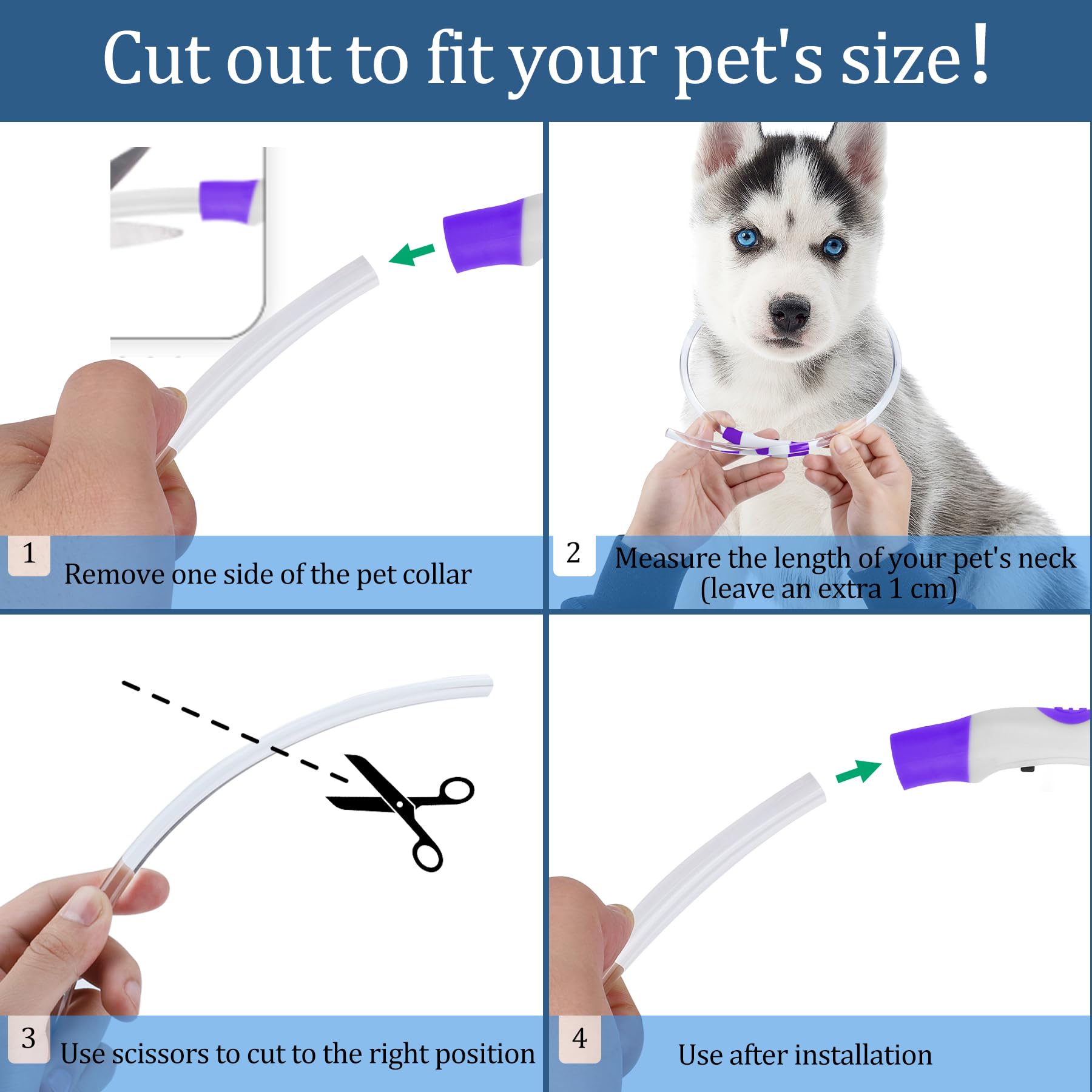 Cut out to fit your pet's size!

1
Remove one side of the pet collar

2
Measure the length of your pet's neck (leave an extra 1 cm)

3
Use scissors to cut to the right position

4
Use after installation