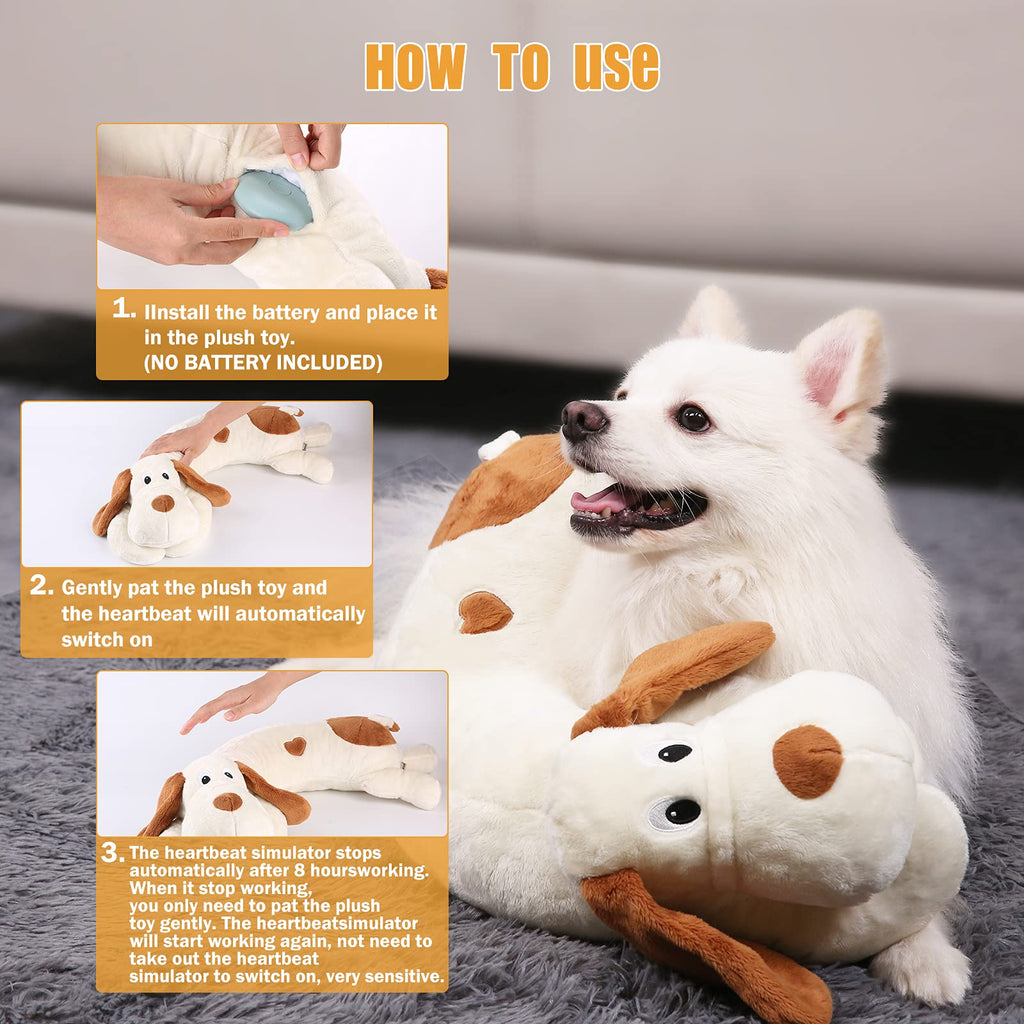 HOW TO USE

1. IInstall the battery and place it in the plush toy. (NO BATTERY INCLUDED)

2. Gently pat the plush toy and the heartbeat will automatically switch on

3. The heartbeat simulator stops automatically after 8 hoursworking. When it stop working, you only need to pat the plush toy gently. The heartbeatsimulator will start working again, not need to take out the heartbeat simulator to switch on, very sensitive.