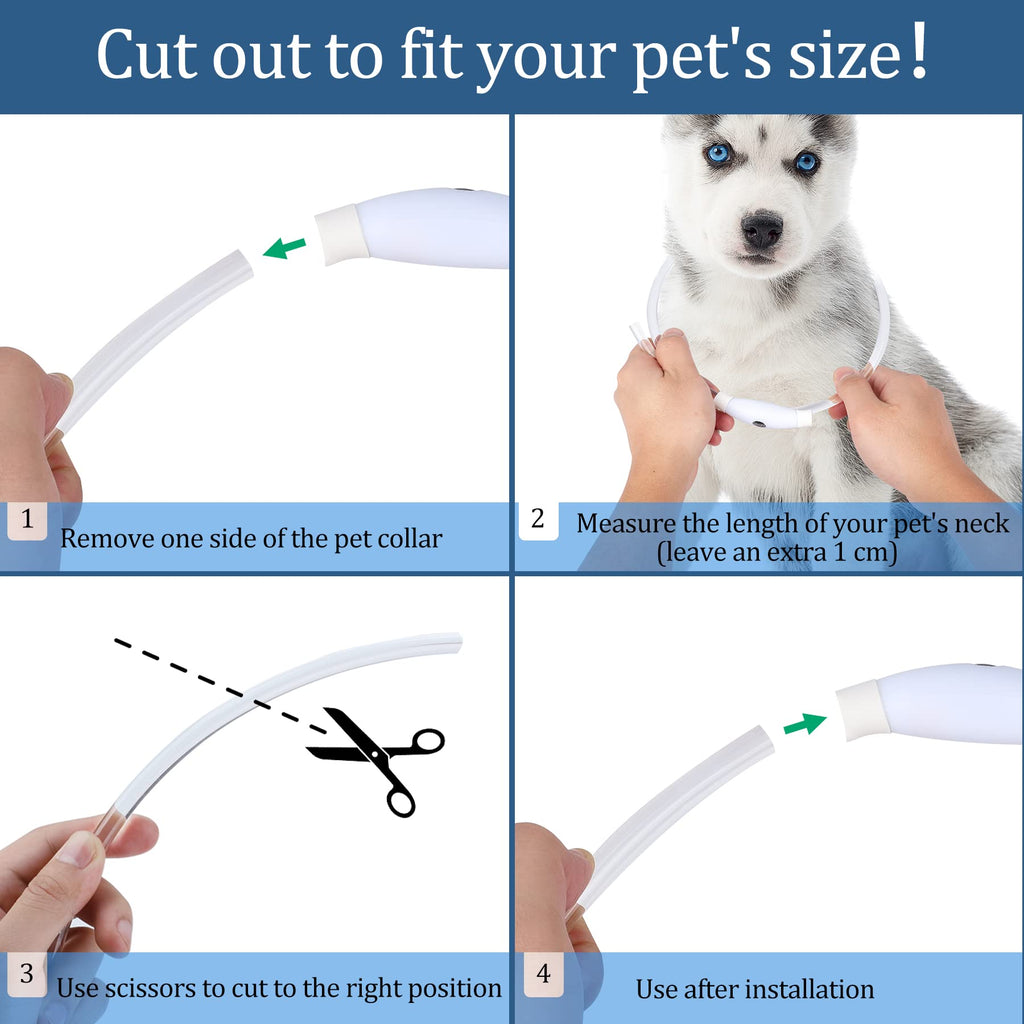 Cut out to fit your pet's size!

1 Remove one side of the pet collar

2 Measure the length of your pet's neck (leave an extra 1 cm)

3 Use scissors to cut to the right position

4 Use after installation