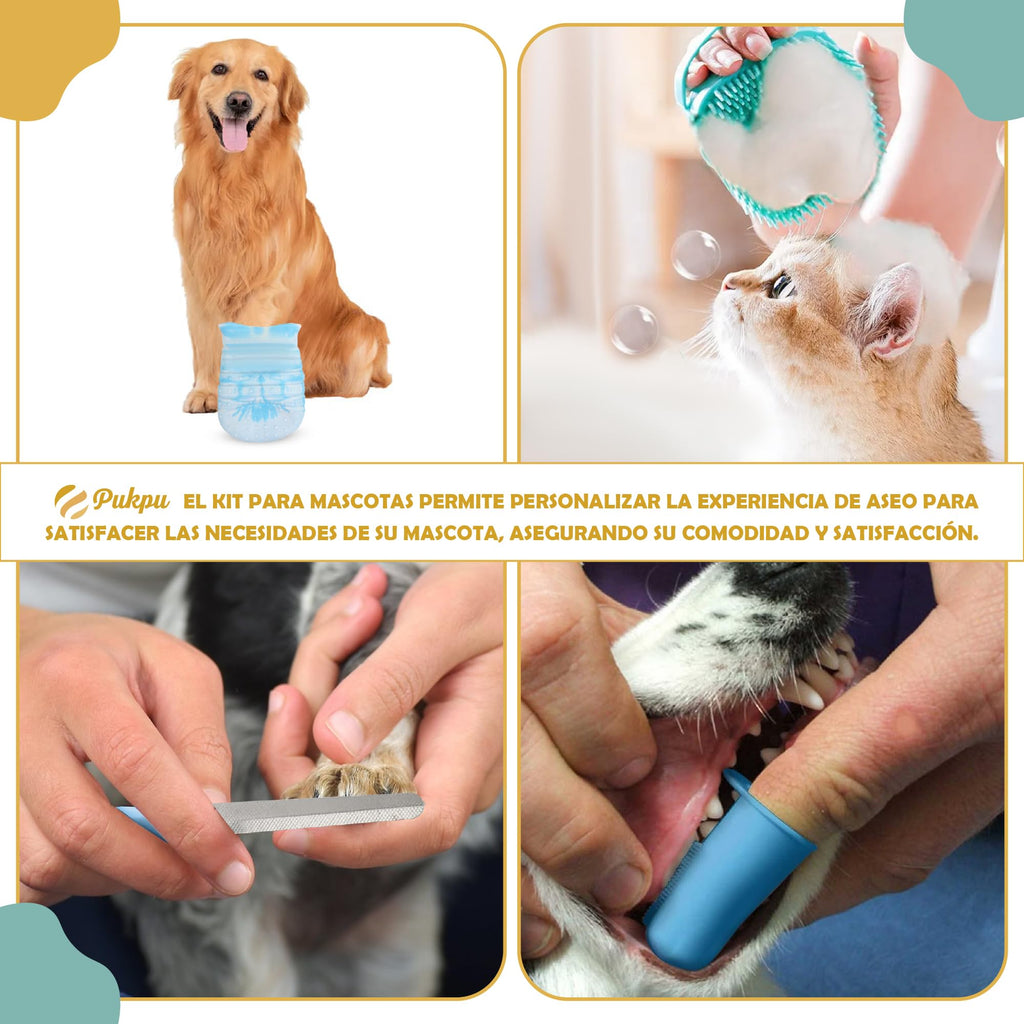 Pukpu EL KIT PARA MASCOTAS PERMITE PERSONALIZAR LA EXPERIENCIA DE ASEO PARA SATISFACER LAS NECESIDADES DE SU MASCOTA, ASEGURANDO SU COMODIDAD Y SATISFACCIÓN.