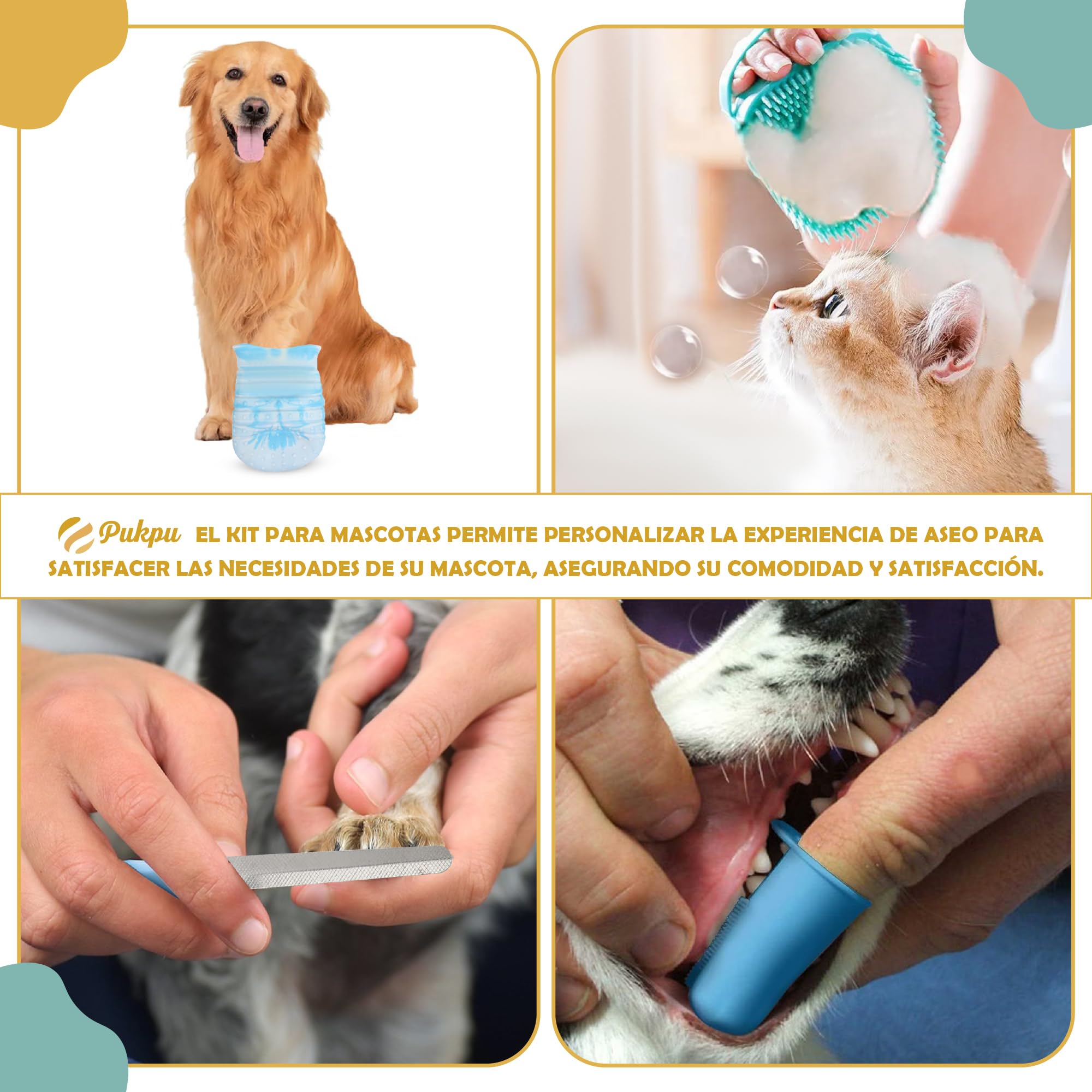 Pukpu EL KIT PARA MASCOTAS PERMITE PERSONALIZAR LA EXPERIENCIA DE ASEO PARA SATISFACER LAS NECESIDADES DE SU MASCOTA, ASEGURANDO SU COMODIDAD Y SATISFACCIÓN.